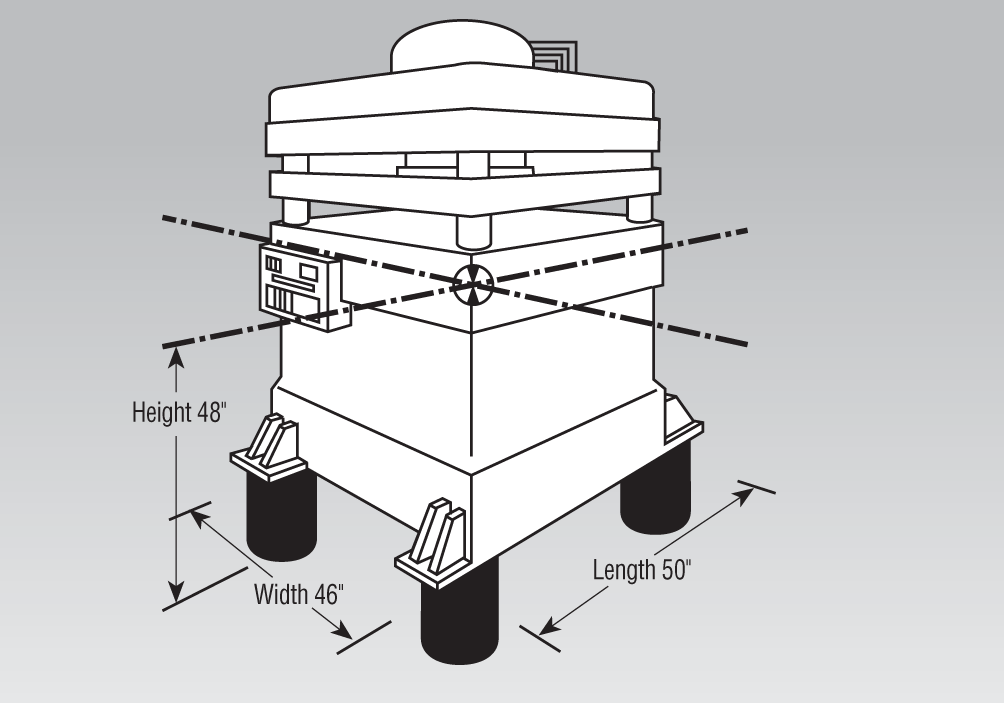 Height 48"

Width 46"

Length 50"