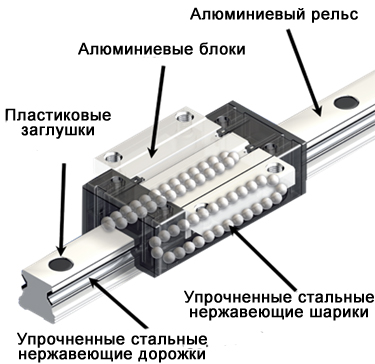 Алюминиевый рельс

Алюминиевые блоки

Пластиковые заглушки

Упрочненные стальные нержавеющие шарики

Упрочненные стальные нержавеющие дорожки