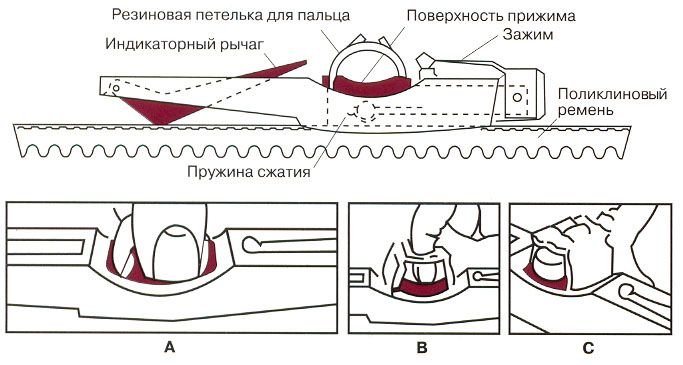 Резиновая петелька для пальца
Поверхность прижима
Зажим
Индикаторный рычаг
Поликлиновый ремень
Пружина сжатия
A
B
C